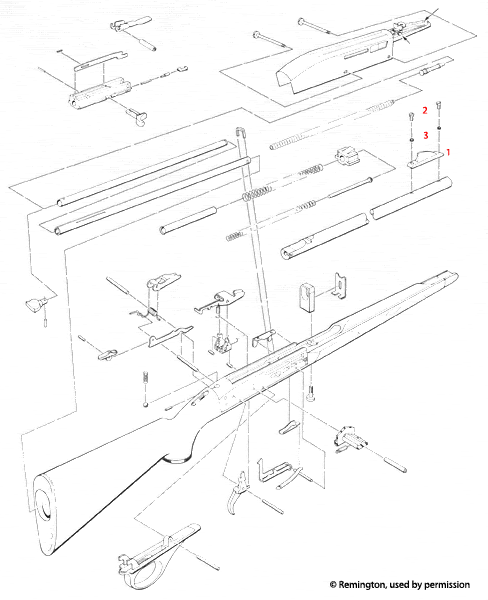 2

3

1

© Remington, used by permission